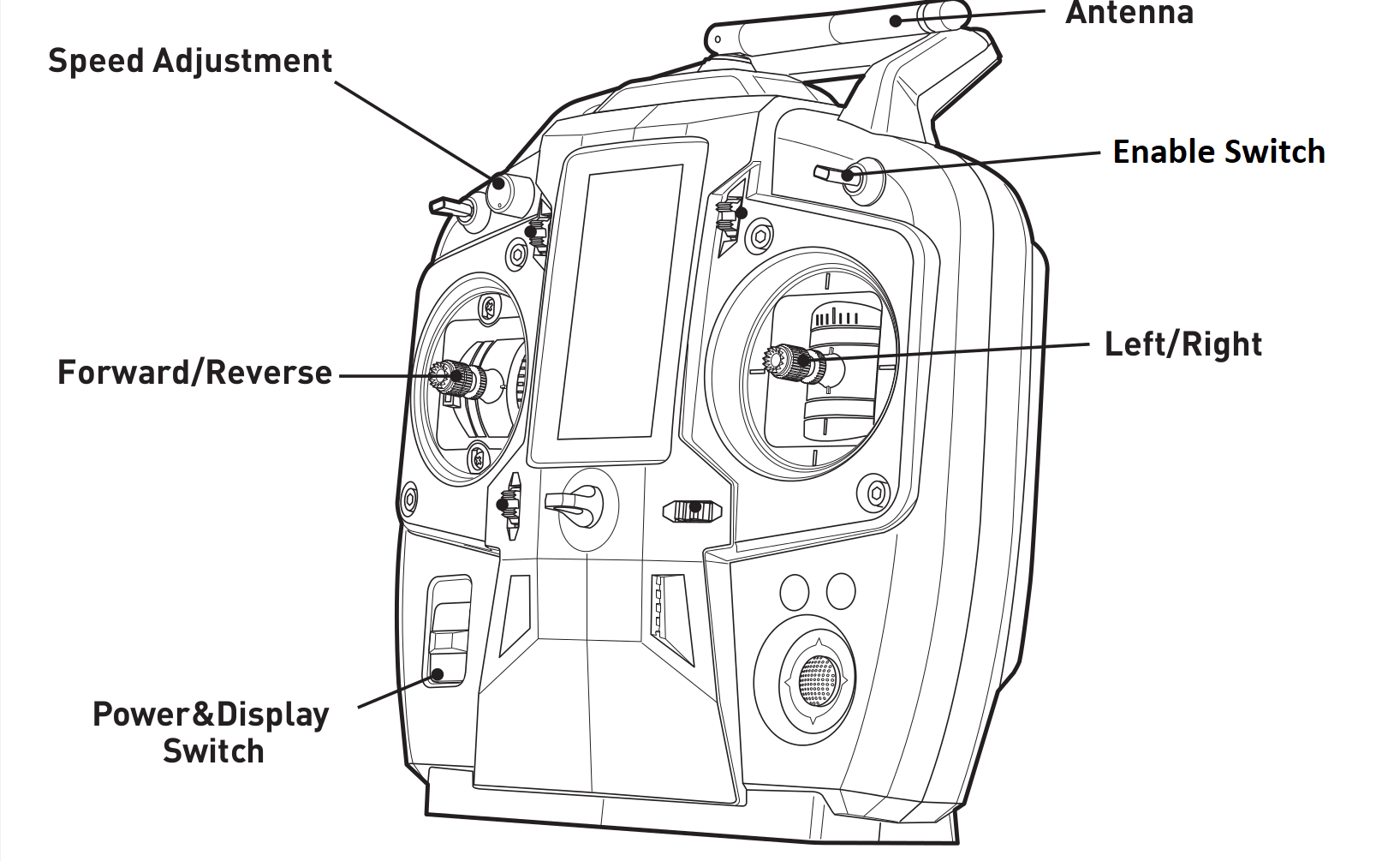 Antenna

Speed Adjustment

Enable Switch

Left/Right

Forward/Reverse

Power&Display Switch