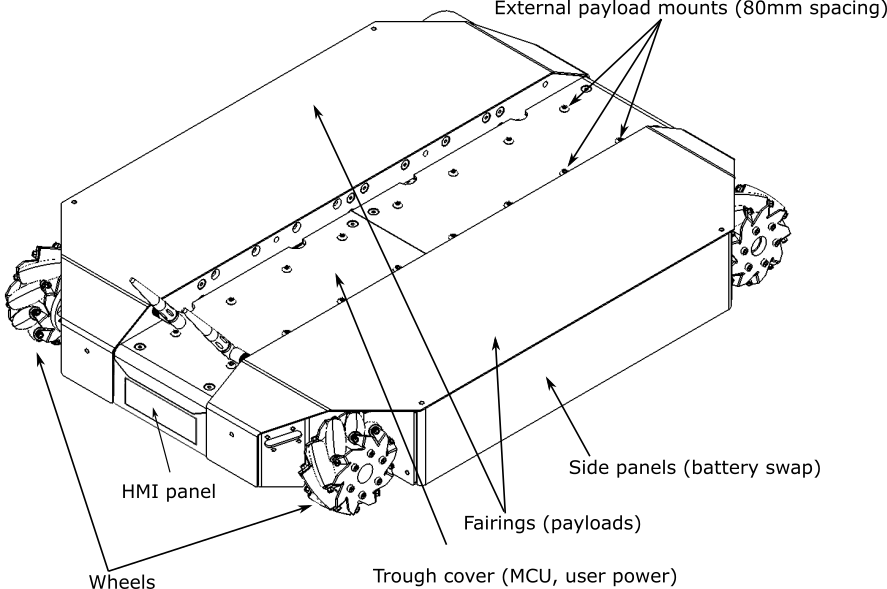 External payload mounts (80mm spacing)

Side panels (battery swap)

HMI panel

Fairings (payloads)

Wheels

Trough cover (MCU, user power)